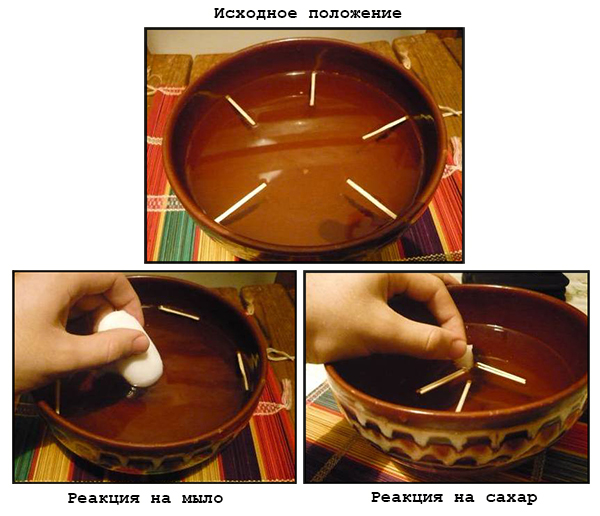 Исходное положение

Реакция на мыло

Реакция на сахар